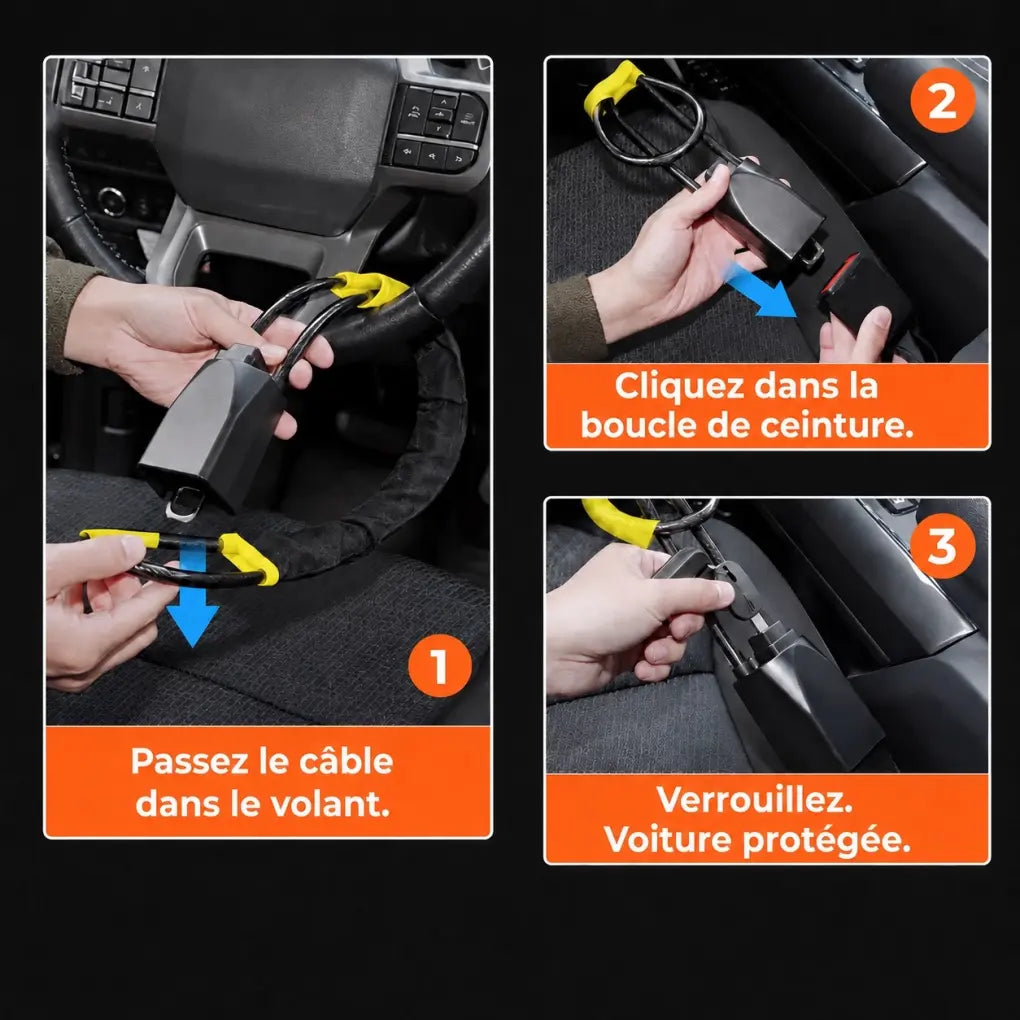 1
Passez le câble dans le volant.

2
Cliquez dans la boucle de ceinture.

3
Verrouillez. Voiture protégée.